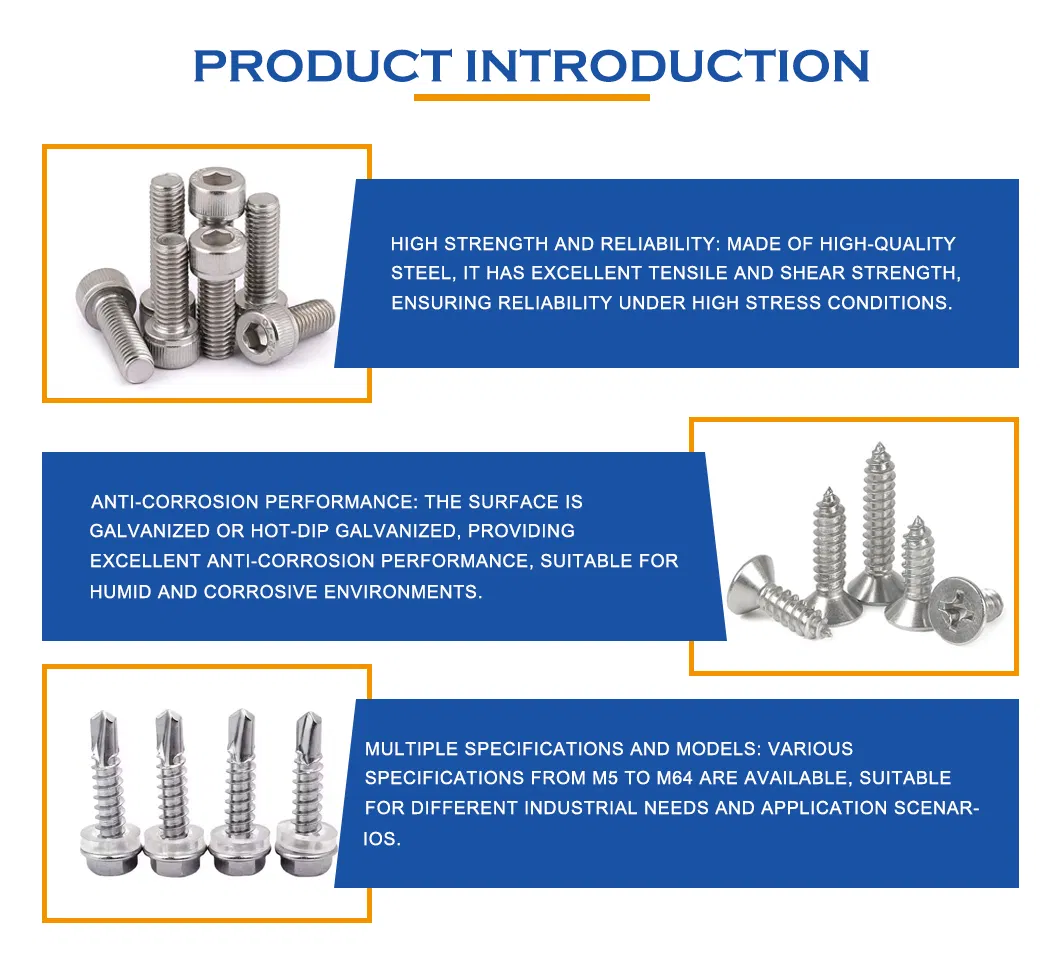 PRODUCT INTRODUCTION

HIGH STRENGTH AND RELIABILITY: MADE OF HIGH-QUALITY STEEL, IT HAS EXCELLENT TENSILE AND SHEAR STRENGTH, ENSURING RELIABILITY UNDER HIGH STRESS CONDITIONS.

ANTI-CORROSION PERFORMANCE: THE SURFACE IS GALVANIZED OR HOT-DIP GALVANIZED, PROVIDING EXCELLENT ANTI-CORROSION PERFORMANCE, SUITABLE FOR HUMID AND CORROSIVE ENVIRONMENTS.

MULTIPLE SPECIFICATIONS AND MODELS: VARIOUS SPECIFICATIONS FROM M5 TO M64 ARE AVAILABLE, SUITABLE FOR DIFFERENT INDUSTRIAL NEEDS AND APPLICATION SCENARIOS.