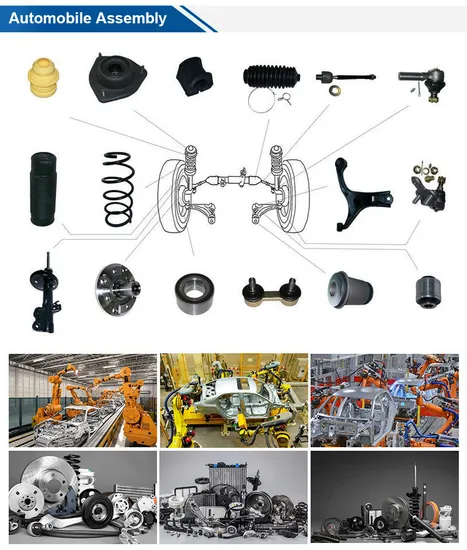 Automobile Assembly