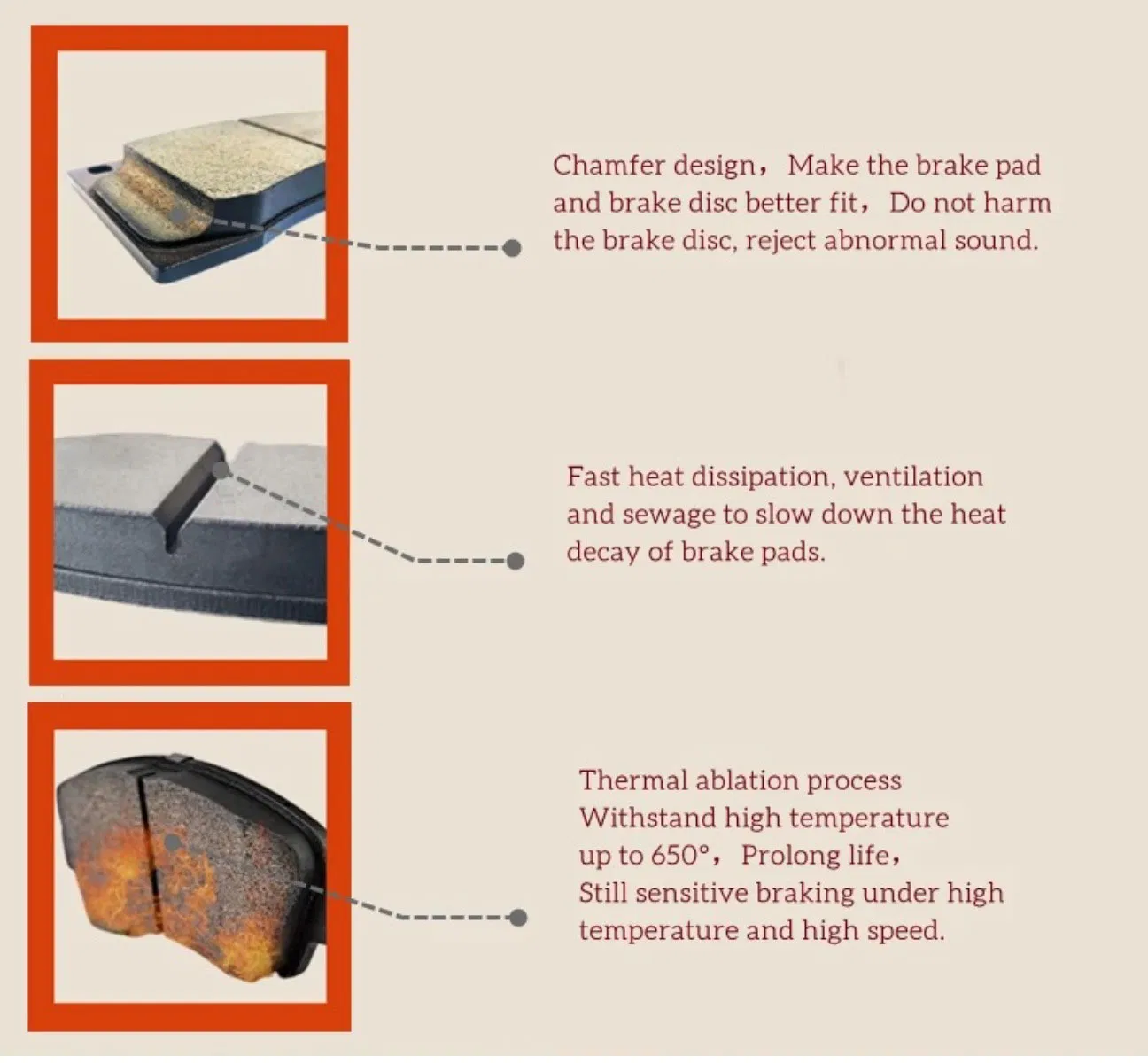 Chamfer design，Make the brake pad and brake disc better fit，Do not harm the brake disc, reject abnormal sound.

Fast heat dissipation, ventilation and sewage to slow down the heat decay of brake pads.

Thermal ablation process
Withstand high temperature
up to 650°，Prolong life，
Still sensitive braking under high temperature and high speed.