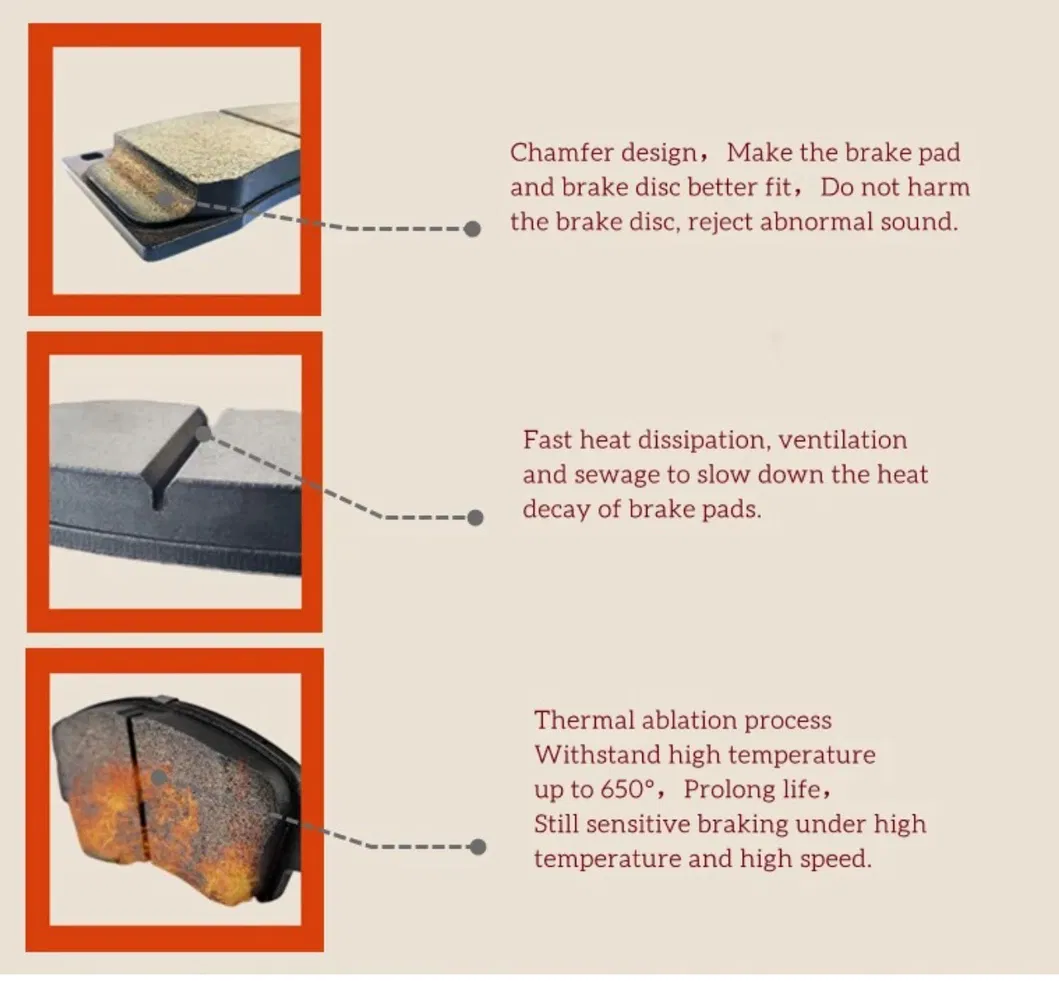 Chamfer design，Make the brake pad and brake disc better fit，Do not harm the brake disc, reject abnormal sound.

Fast heat dissipation, ventilation and sewage to slow down the heat decay of brake pads.

Thermal ablation process
Withstand high temperature up to 650°，Prolong life，
Still sensitive braking under high temperature and high speed.