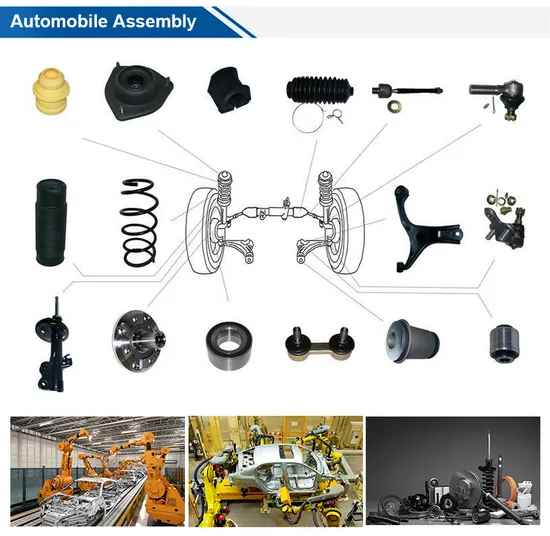 Automobile Assembly