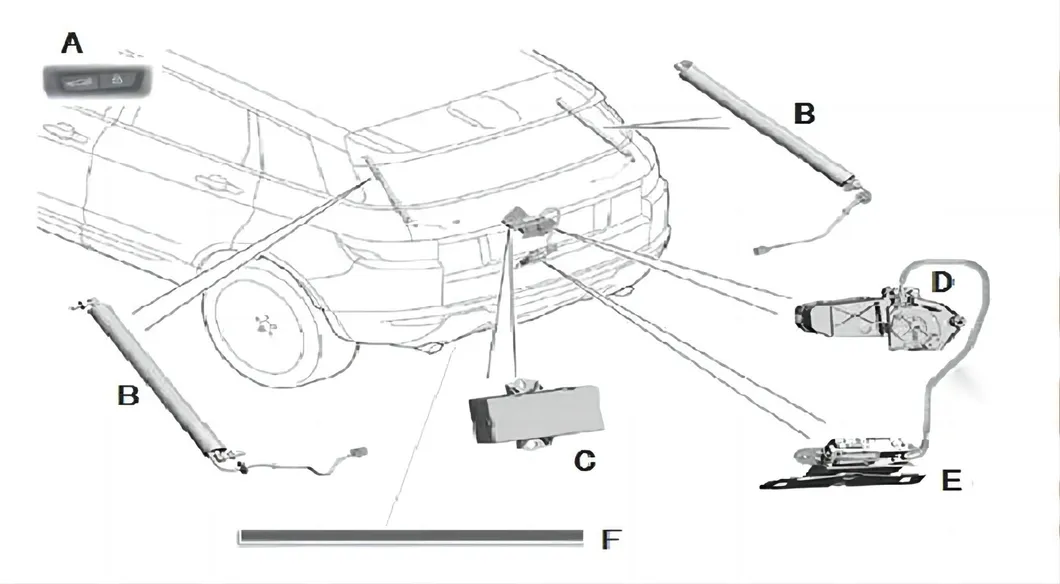 A
B
B
C
D
E
F